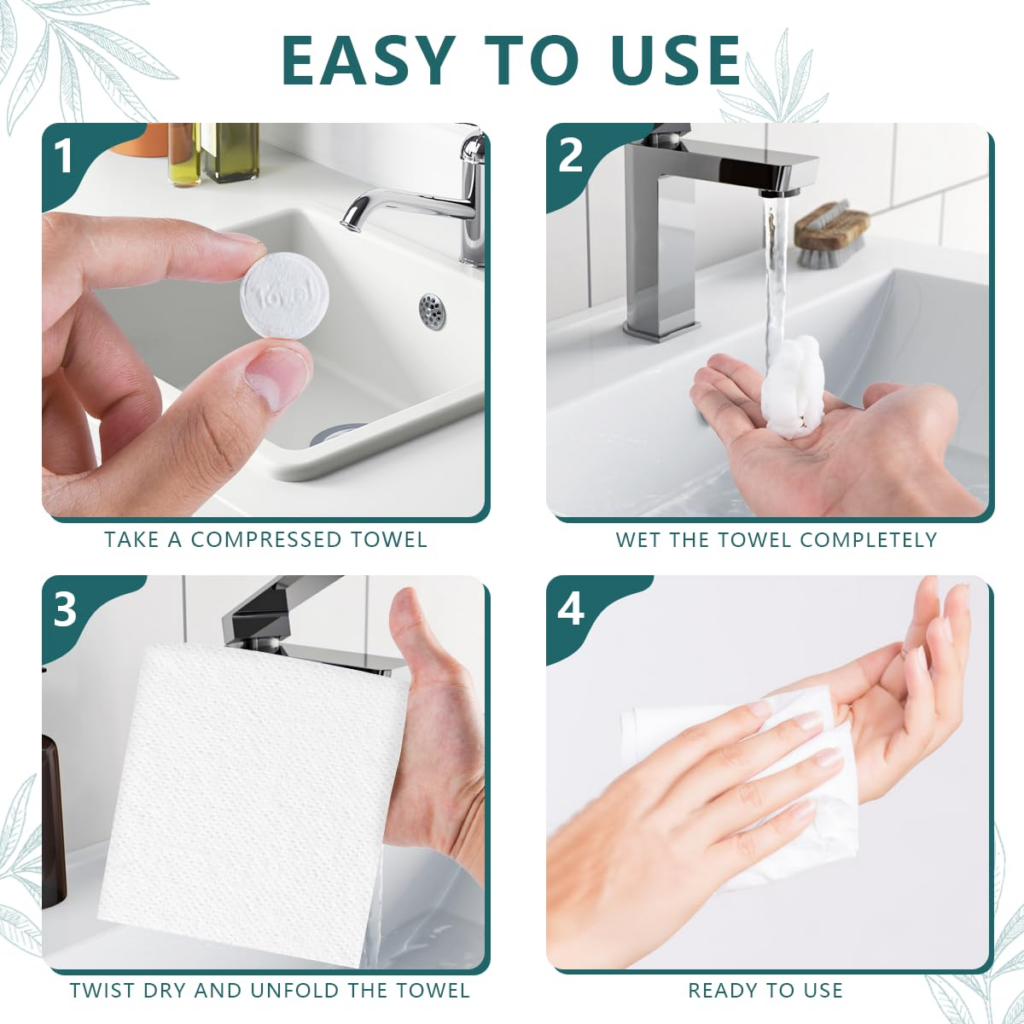 EASY TO USE

1

Towel

TAKE A COMPRESSED TOWEL

2

WET THE TOWEL COMPLETELY

3

TWIST DRY AND UNFOLD THE TOWEL

4

READY TO USE